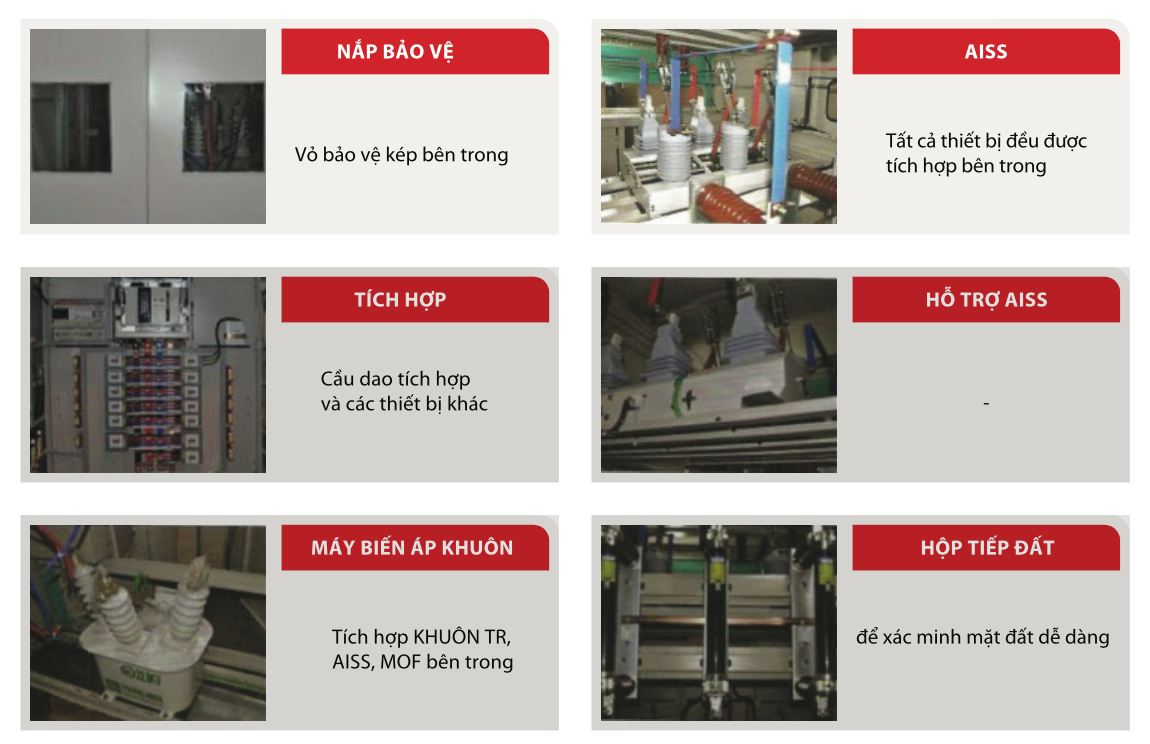 NẮP BẢO VỆ

Vỏ bảo vệ kép bên trong

AISS

Tất cả thiết bị đều được tích hợp bên trong

TÍCH HỢP

Cầu dao tích hợp và các thiết bị khác

HỖ TRỢ AISS

-

MÁY BIẾN ÁP KHUÔN

Tích hợp KHUÔN TR, AISS, MOF bên trong

HỘP TIẾP ĐẤT

để xác minh mặt đất dễ dàng